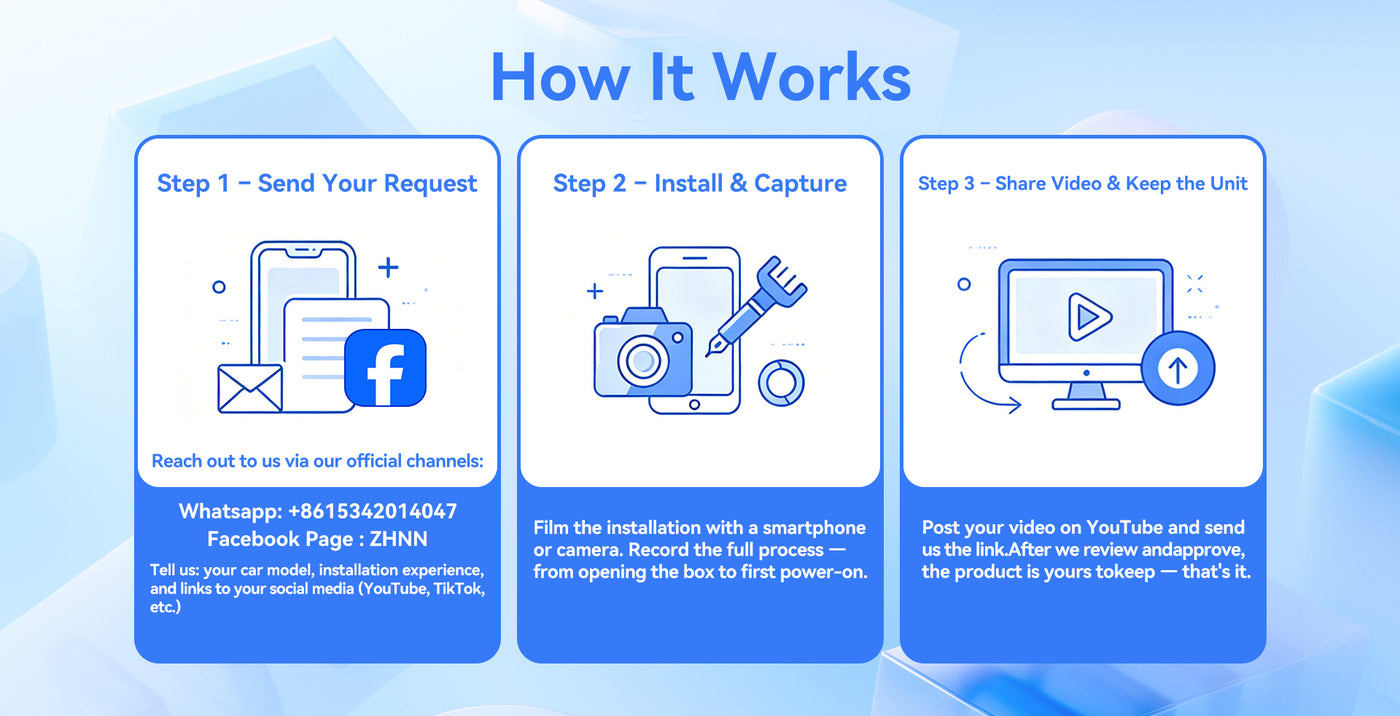 How It Works

Step 1 – Send Your Request

Reach out to us via our official channels:

Whatsapp: +8615342014047
Facebook Page : ZHNN

Tell us: your car model, installation experience, and links to your social media (YouTube, TikTok, etc.)

Step 2 – Install & Capture

Film the installation with a smartphone or camera. Record the full process — from opening the box to first power-on.

Step 3 – Share Video & Keep the Unit

Post your video on YouTube and send us the link.After we review andapprove, the product is yours tokeep — that's it.