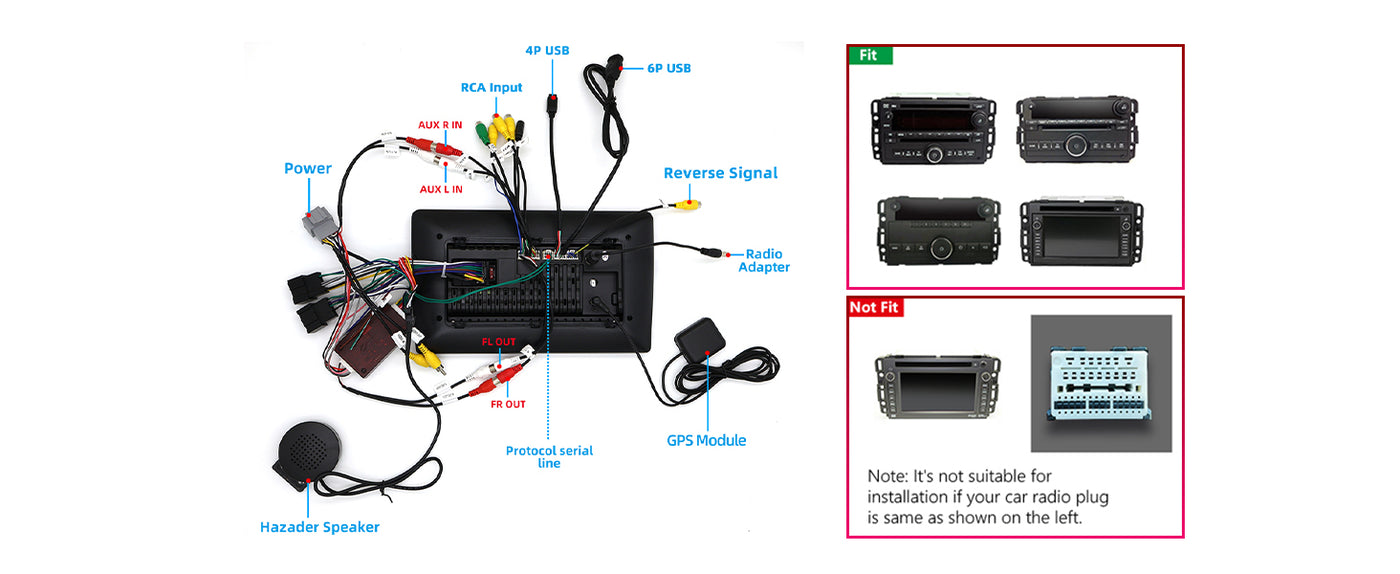 4P USB

6P USB

RCA Input

AUX R IN

AUX L IN

Power

Reverse Signal

Radio Adapter

FL OUT

FR OUT

Protocol serial line

GPS Module

Hazader Speaker

Fit

Not Fit

Note: It's not suitable for installation if your car radio plug is same as shown on the left.