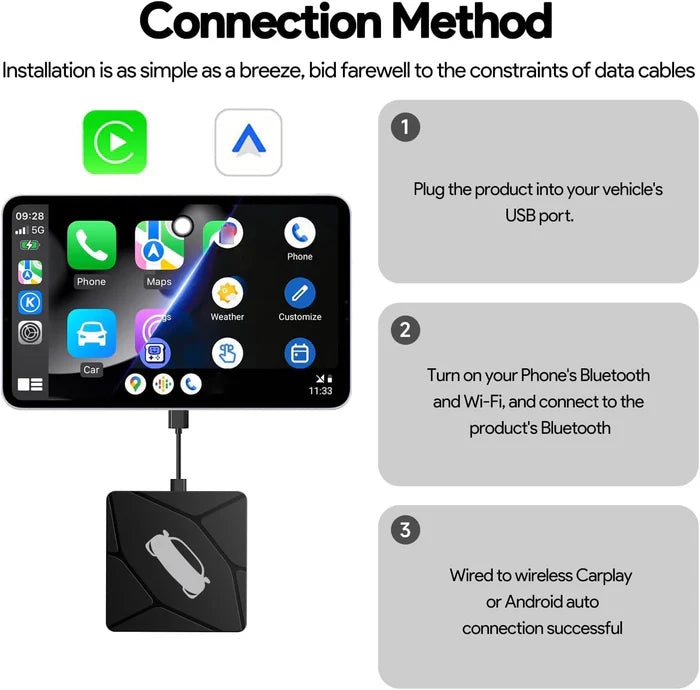 Connection Method

Installation is as simple as a breeze, bid farewell to the constraints of data cables

09:28
5G

Phone
Maps
Phone
Weather
Customize
Car

11:33

1

Plug the product into your vehicle's USB port.

2

Turn on your Phone's Bluetooth and Wi-Fi, and connect to the product's Bluetooth

3

Wired to wireless Carplay or Android auto connection successful